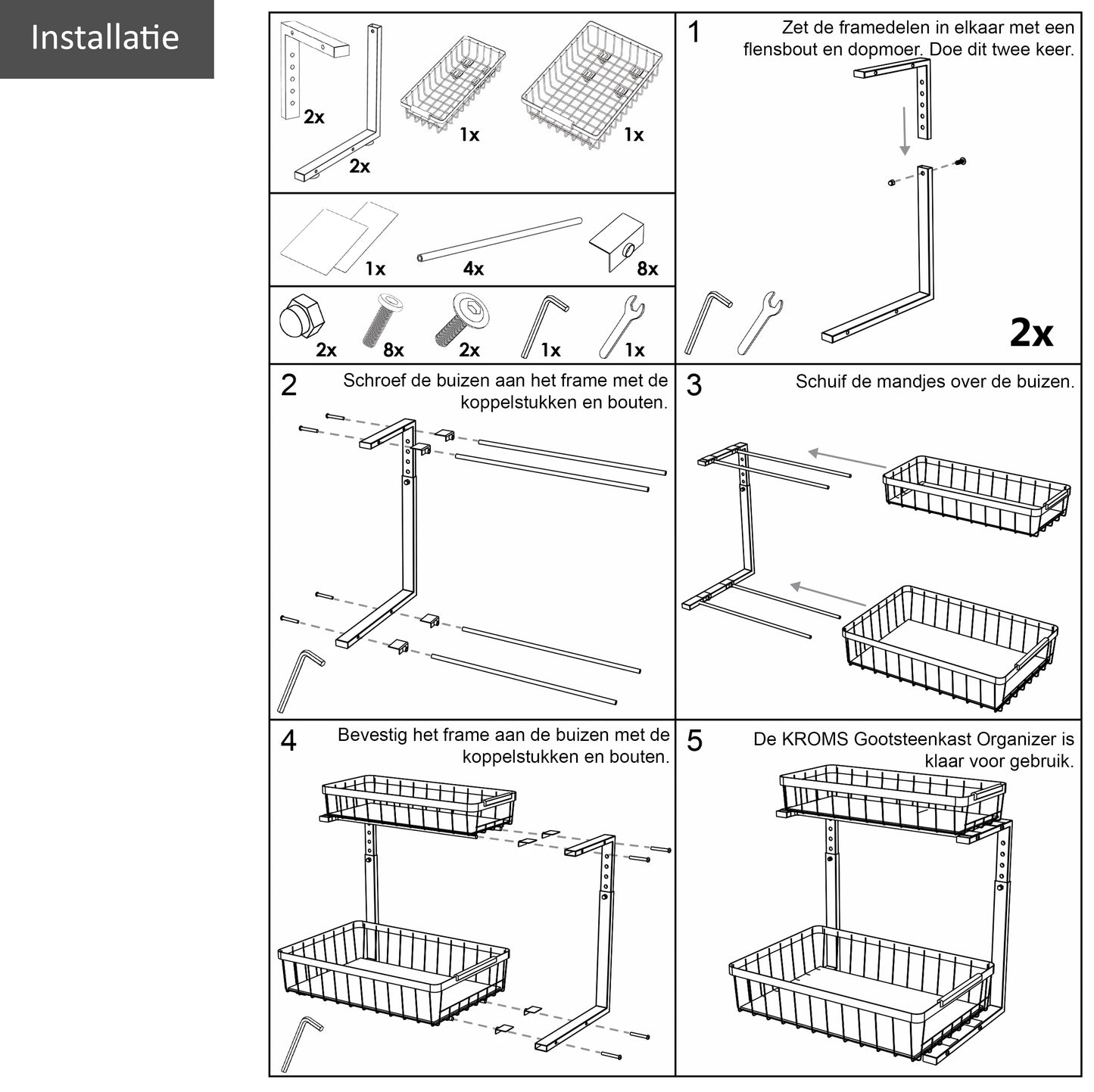 Installatie

2x
2x
1x
1x

1x
4x
8x

2x
8x
2x
1x
1x

1
Zet de framedelen in elkaar met een flensbout en dopmoer. Doe dit twee keer.

2x

2
Schroef de buizen aan het frame met de koppelstukken en bouten.

3
Schuif de mandjes over de buizen.

4
Bevestig het frame aan de buizen met de koppelstukken en bouten.

5
De KROMS Gootsteenkast Organizer is klaar voor gebruik.