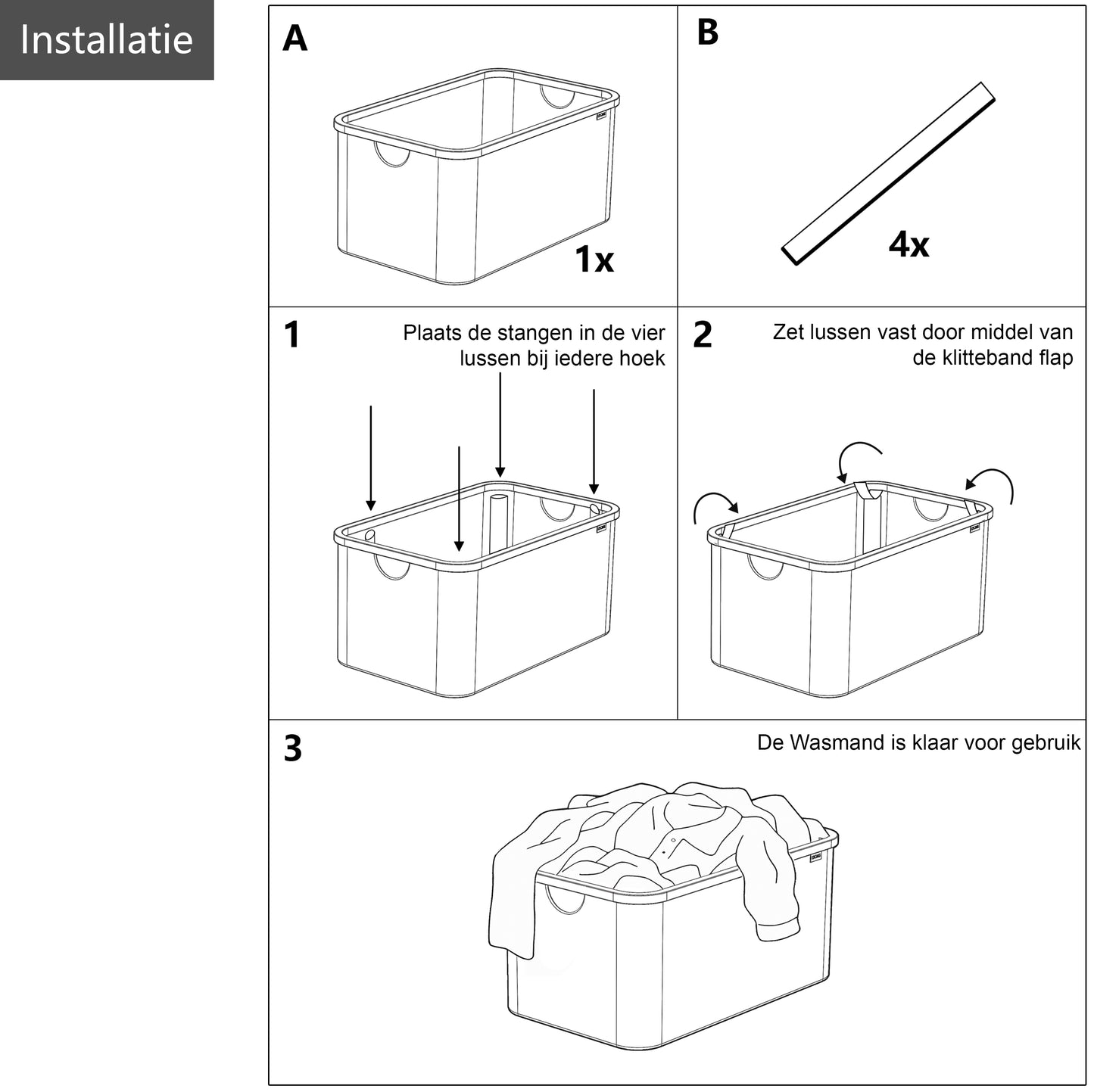 Installatie

A

1x

B

4x

1

Plaats de stangen in de vier lussen bij iedere hoek

2

Zet lussen vast door middel van de klitteband flap

3

De Wasmand is klaar voor gebruik