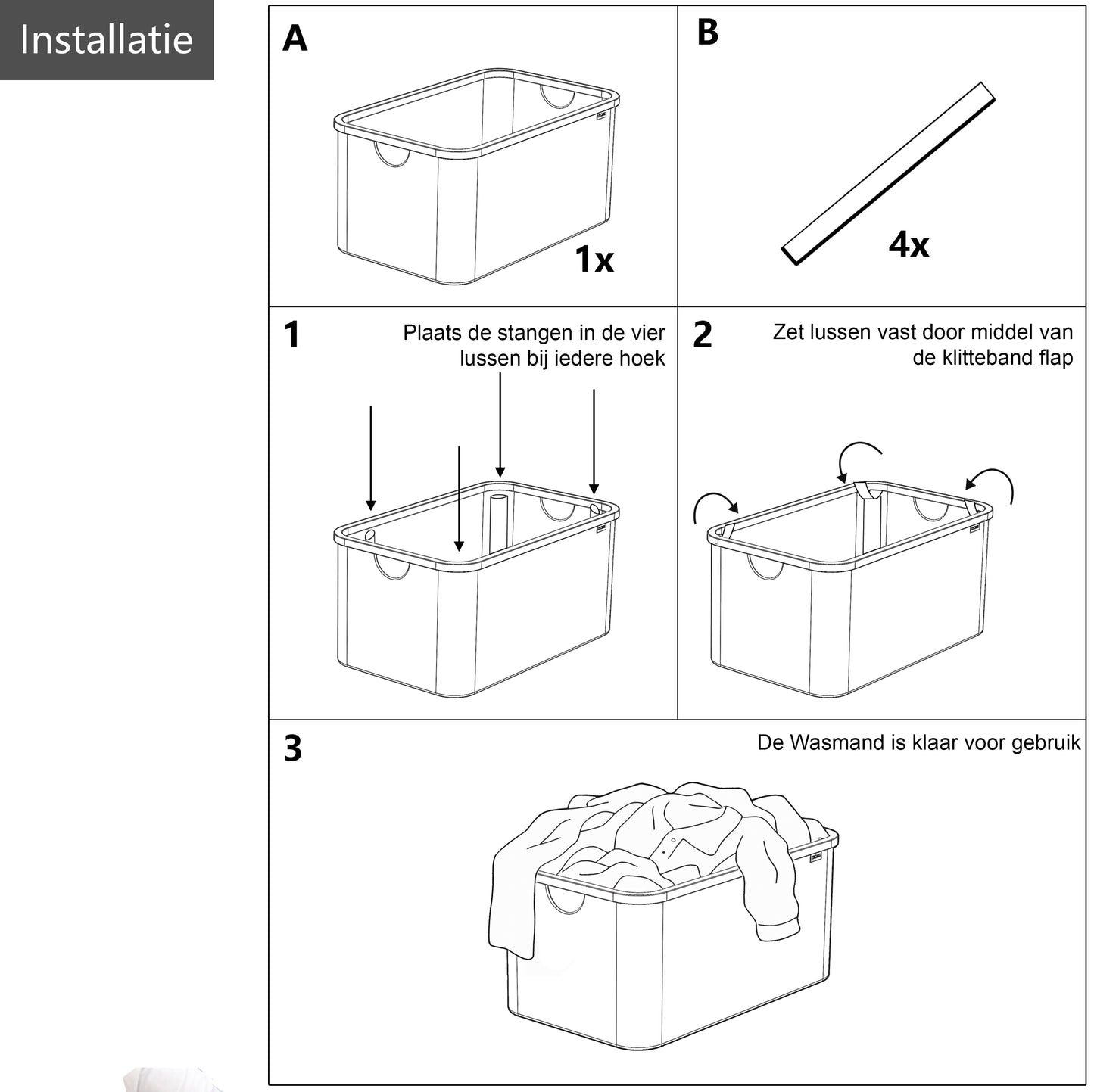 Installatie

A

1x

B

4x

1

Plaats de stangen in de vier lussen bij iedere hoek

2

Zet lussen vast door middel van de klitteband flap

3

De Wasmand is klaar voor gebruik